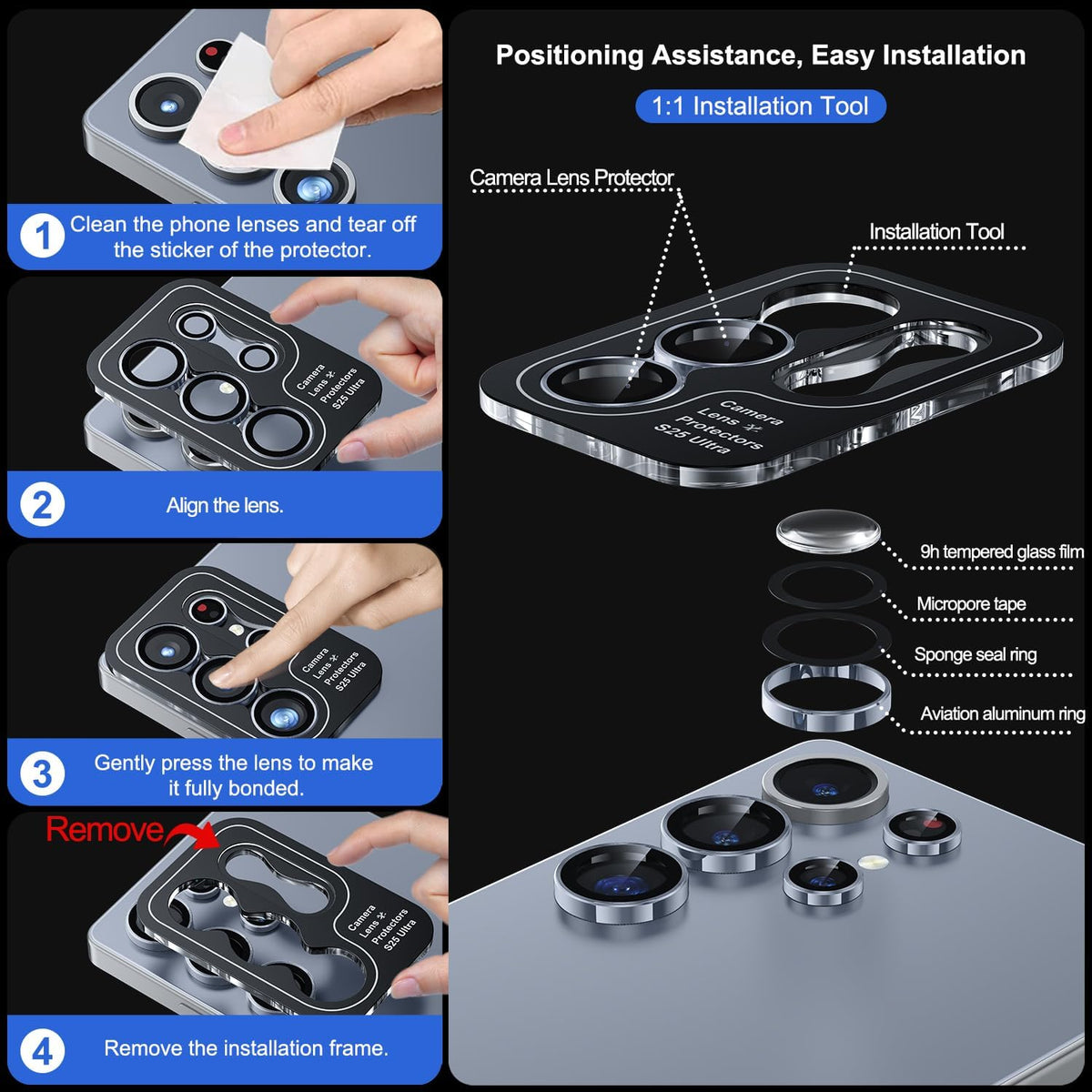 1 Clean the phone lenses and tear off the sticker of the protector.

Camera Lens Protectors S25 Ultra

2 Align the lens.

Camera Lens Protectors S25 Ultra

3 Gently press the lens to make it fully bonded.

Remove

Camera Lens Protectors S25 Ultra

4 Remove the installation frame.

Positioning Assistance, Easy Installation

1:1 Installation Tool

Camera Lens Protector

Installation Tool

Camera Lens Protectors S25 Ultra

9h tempered glass film

Micropore tape

Sponge seal ring

Aviation aluminum ring